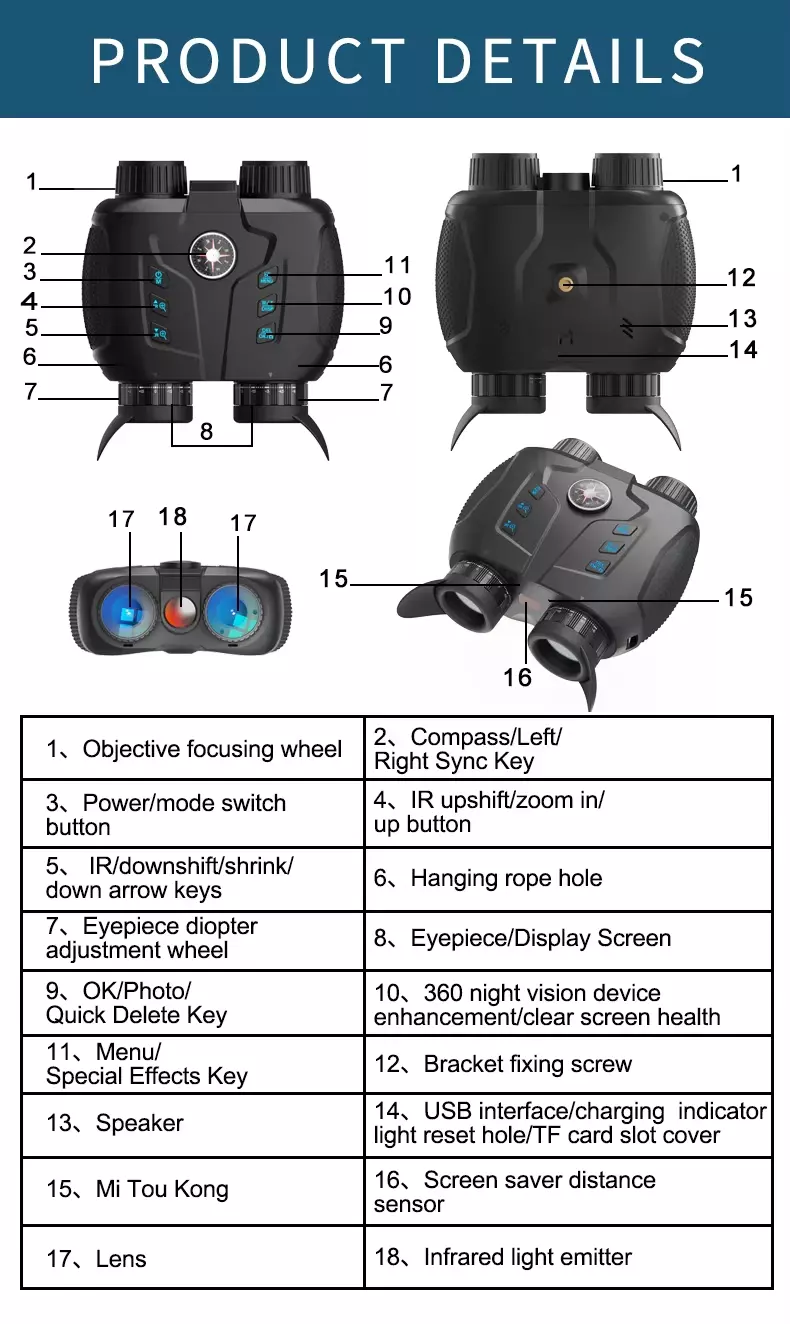 PRODUCT DETAILS

1
2
3
4
5
6
7
8
11
10
9
6
7
1
12
13
14
17
18
17
15
15
16

| 1、Objective focusing wheel | 2、Compass/Left/ Right Sync Key |
|---|---|
| 3、Power/mode switch button | 4、IR upshift/zoom in/ up button |
| 5、 IR/downshift/shrink/ down arrow keys | 6、Hanging rope hole |
| 7、Eyepiece diopter adjustment wheel | 8、Eyepiece/Display Screen |
| 9、OK/Photo/ Quick Delete Key | 10、360 night vision device enhancement/clear screen health |
| 11、Menu/ Special Effects Key | 12、Bracket fixing screw |
| 13、Speaker | 14、USB interface/charging indicator light reset hole/TF card slot cover |
| 15、Mi Tou Kong | 16、Screen saver distance sensor |
| 17、Lens | 18、Infrared light emitter |